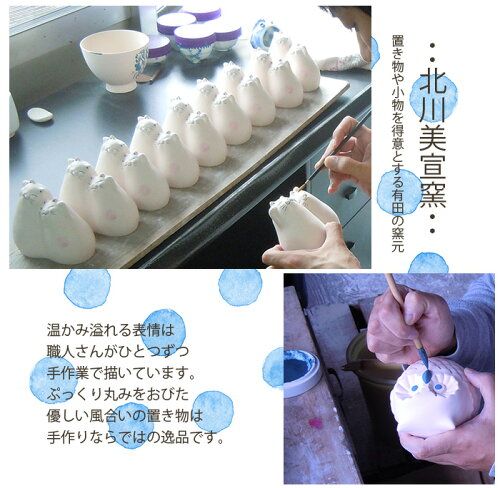 ・・北川美宣窯・・

置き物や小物を得意とする有田の窯元

温かみ溢れる表情は
職人さんがひとつずつ
手作業で描いています。
ぷっくり丸みをおびた
優しい風合いの置き物は
手作りならではの逸品です。