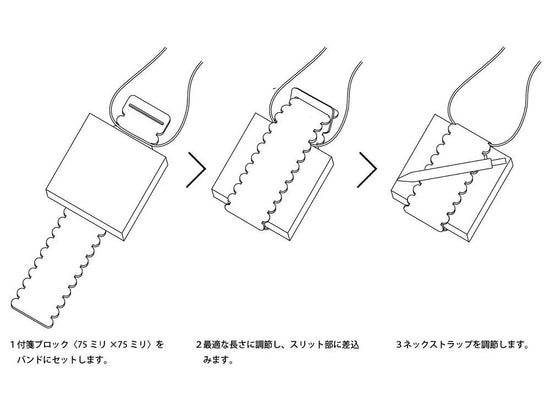 1 付箋ブロック〈75 ミリ ×75 ミリ〉をバンドにセットします。

2 最適な長さに調節し、スリット部に差込みます。

3 ネックストラップを調節します。