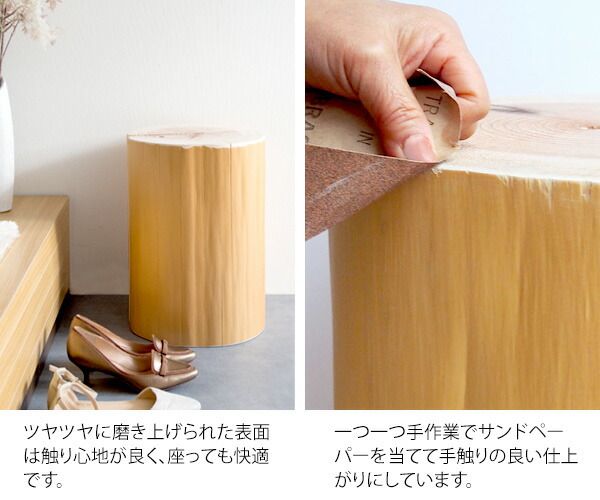 ツヤツヤに磨き上げられた表面は触り心地が良く、座っても快適です。

一つ一つ手作業でサンドペーパーを当てて手触りの良い仕上がりにしています。