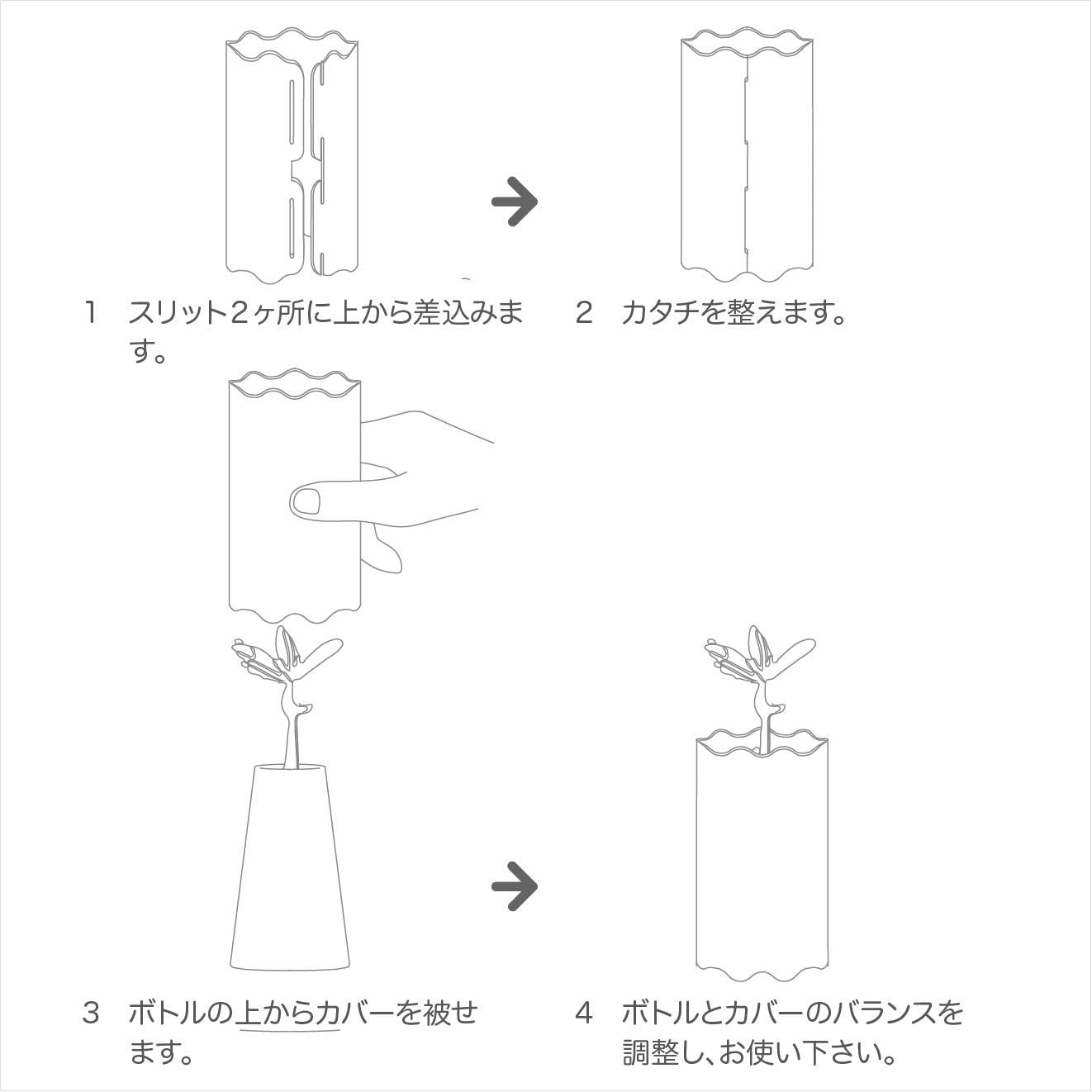 1　スリット２ヶ所に上から差込みます。

2　カタチを整えます。

3　ボトルの上からカバーを被せます。

4　ボトルとカバーのバランスを調整し、お使い下さい。