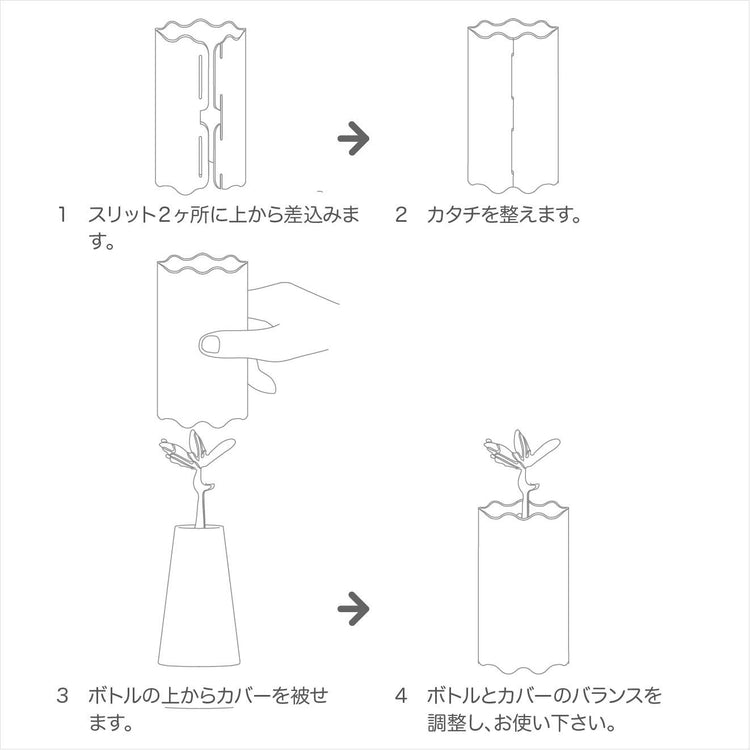 1　スリット2ヶ所に上から差込みます。

2　カタチを整えます。

3　ボトルの上からカバーを被せます。

4　ボトルとカバーのバランスを調整し、お使い下さい。