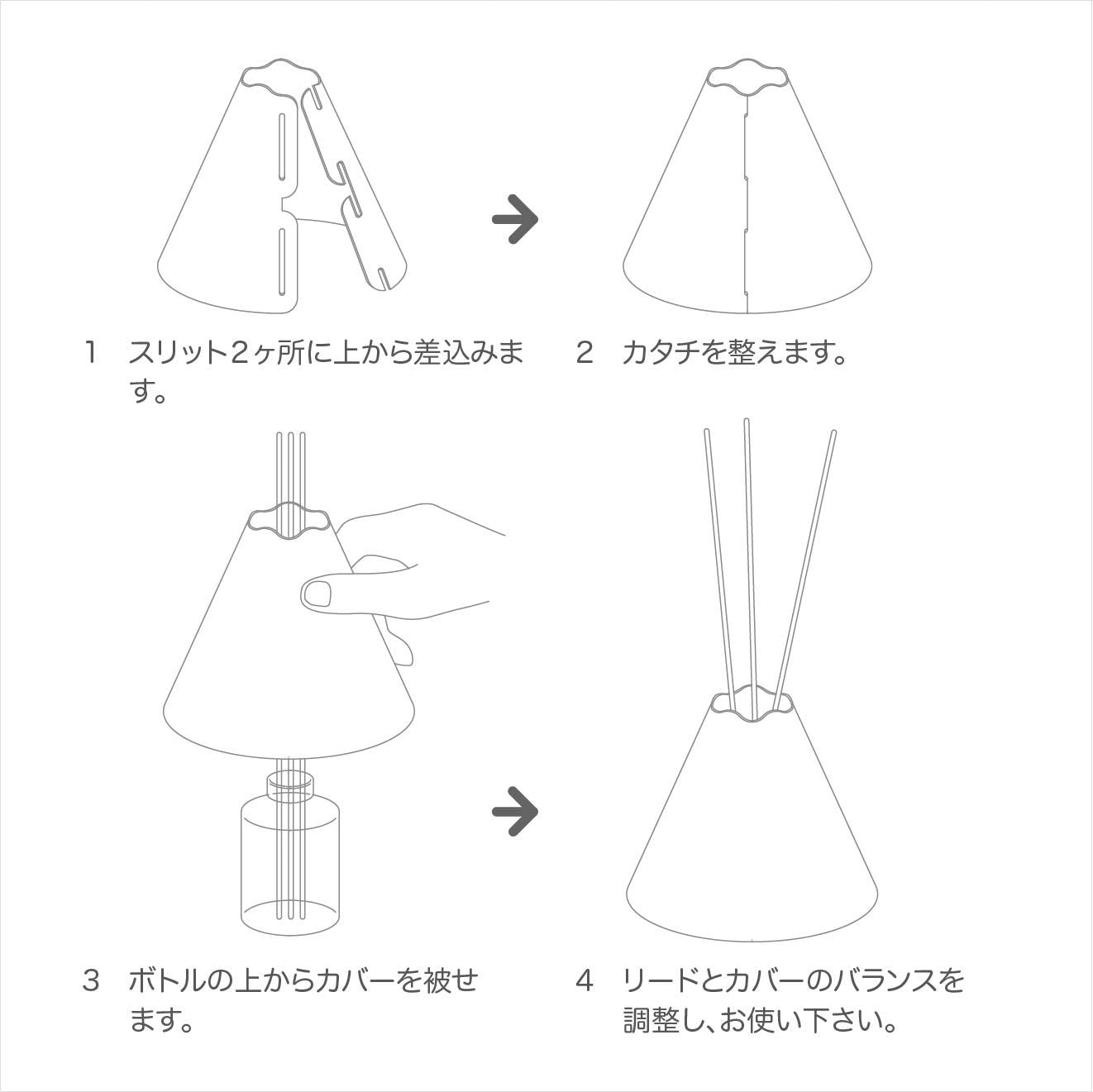 1　スリット2ヶ所に上から差込みます。

2　カタチを整えます。

3　ボトルの上からカバーを被せます。

4　リードとカバーのバランスを調整し、お使い下さい。