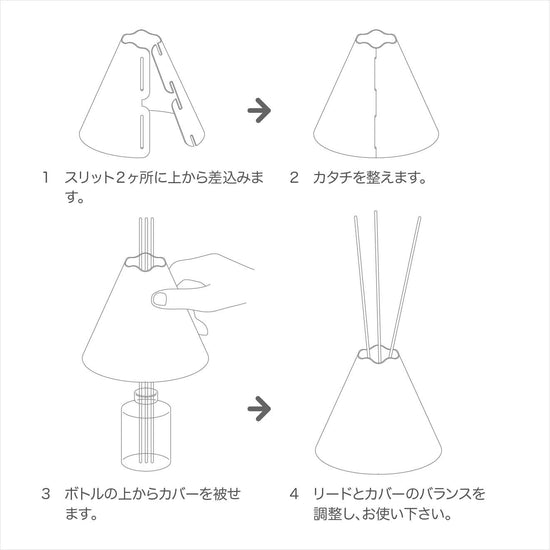 1　スリット2ヶ所に上から差込みます。

2　カタチを整えます。

3　ボトルの上からカバーを被せます。

4　リードとカバーのバランスを調整し、お使い下さい。