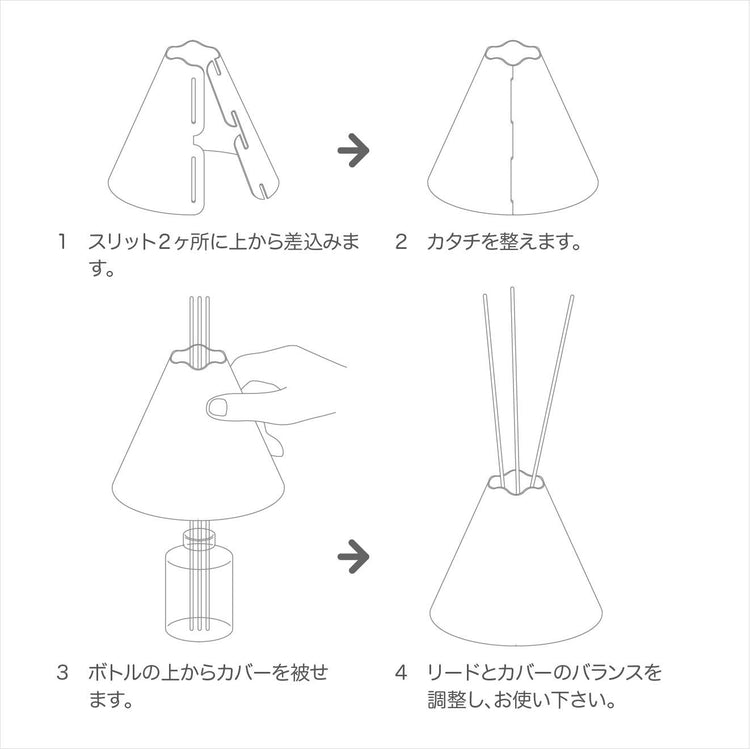 1　スリット2ヶ所に上から差込みます。

2　カタチを整えます。

3　ボトルの上からカバーを被せます。

4　リードとカバーのバランスを調整し、お使い下さい。