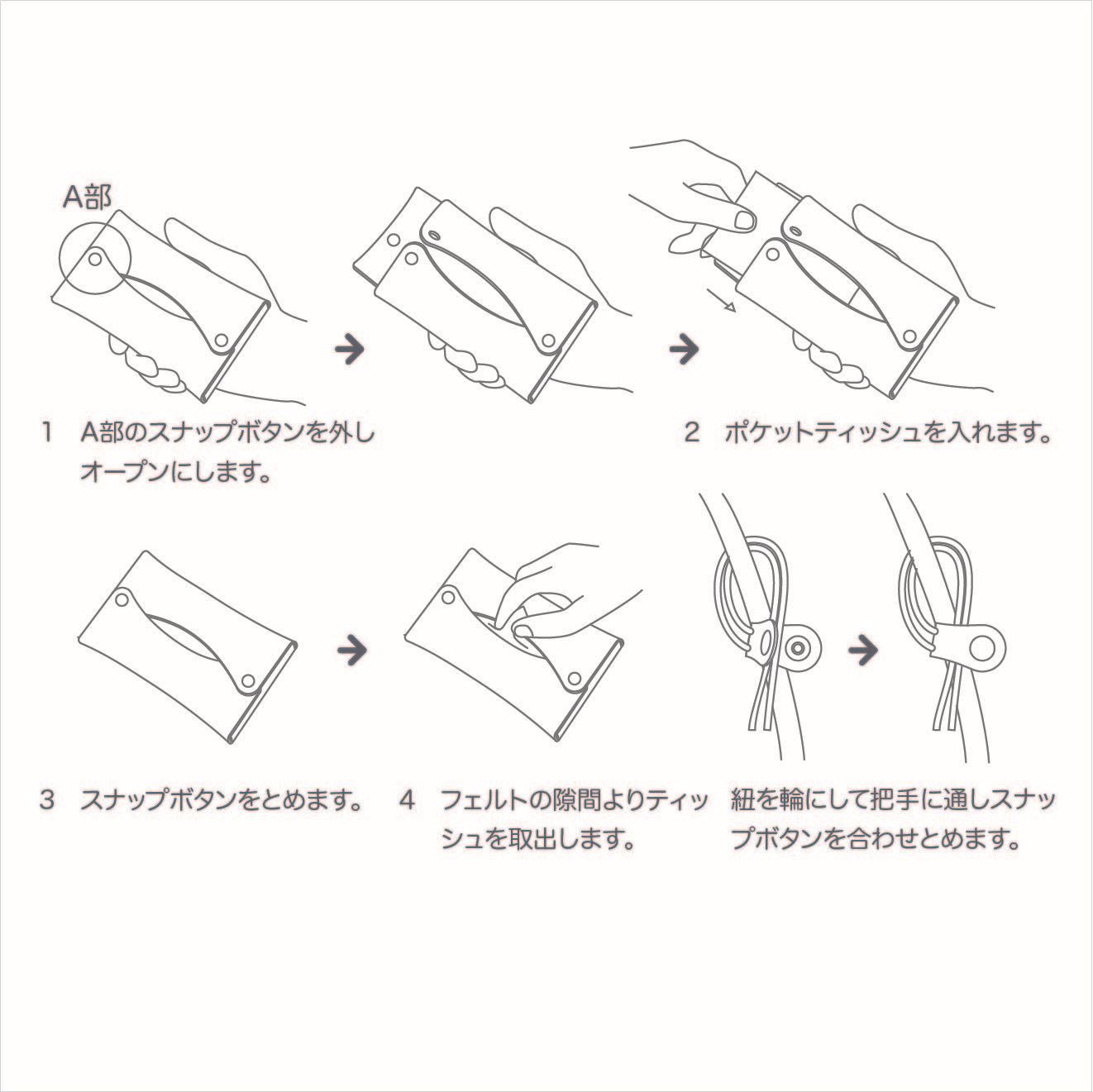 A部

1　A部のスナップボタンを外しオープンにします。

2　ポケットティッシュを入れます。

3　スナップボタンをとめます。

4　フェルトの隙間よりティッシュを取出します。

紐を輪にして把手に通しスナップボタンを合わせとめます。