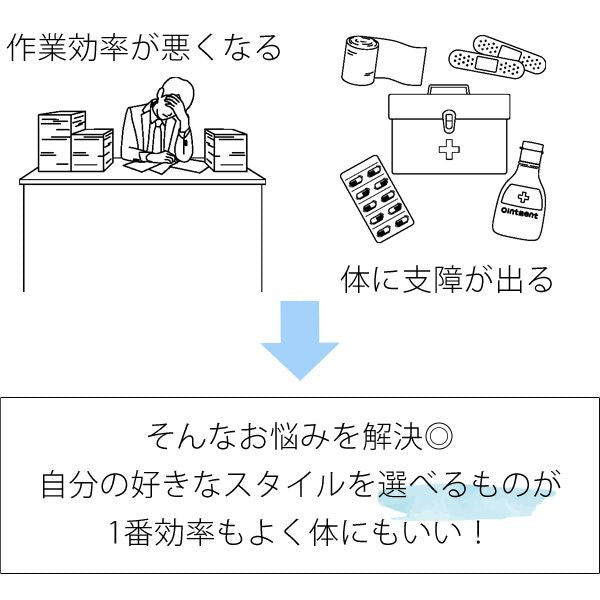 作業効率が悪くなる

Ointment

体に支障が出る

そんなお悩みを解決◎
自分の好きなスタイルを選べるものが
1番効率もよく体にもいい！