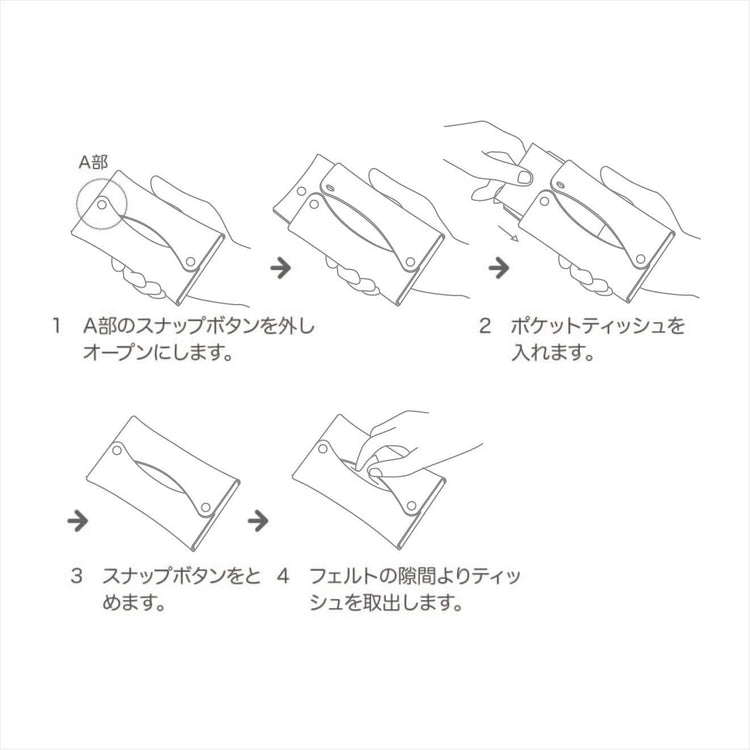 A部

1　A部のスナップボタンを外しオープンにします。

2　ポケットティッシュを入れます。

3　スナップボタンをとめます。

4　フェルトの隙間よりティッシュを取出します。