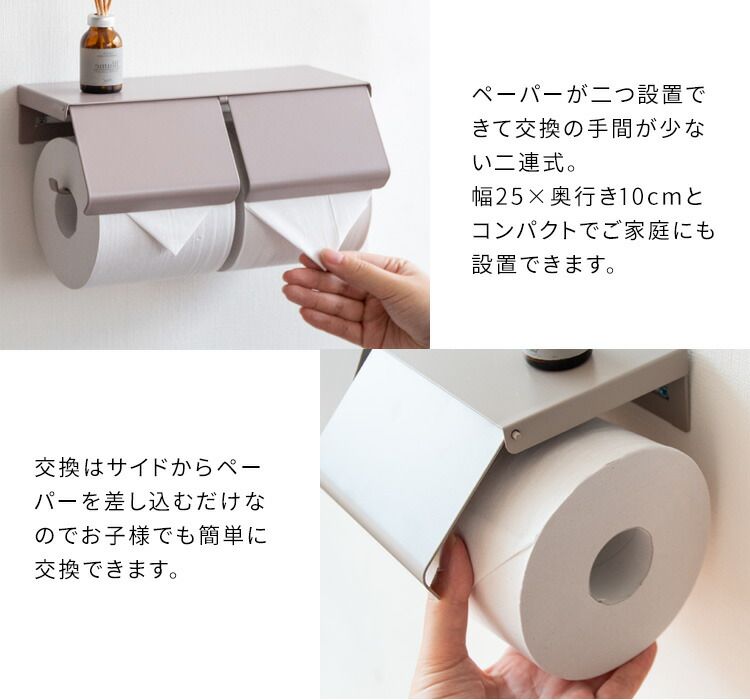 ペーパーが二つ設置できて交換の手間が少ない二連式。
幅25×奥行き10cmとコンパクトでご家庭にも設置できます。

交換はサイドからペーパーを差し込むだけなのでお子様でも簡単に交換できます。