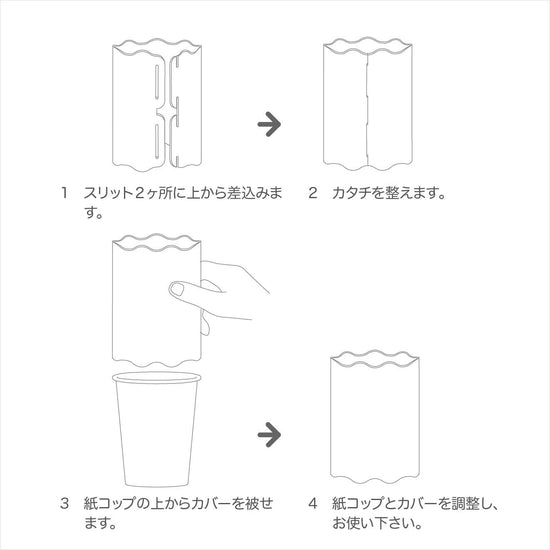 1　スリット２ヶ所に上から差込みます。

2　カタチを整えます。

3　紙コップの上からカバーを被せます。

4　紙コップとカバーを調整し、お使い下さい。