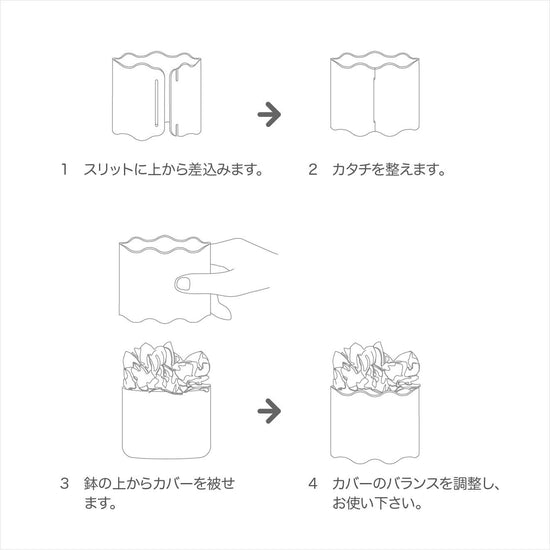 1　スリットに上から差込みます。

2　カタチを整えます。

3　鉢の上からカバーを被せます。

4　カバーのバランスを調整し、お使い下さい。