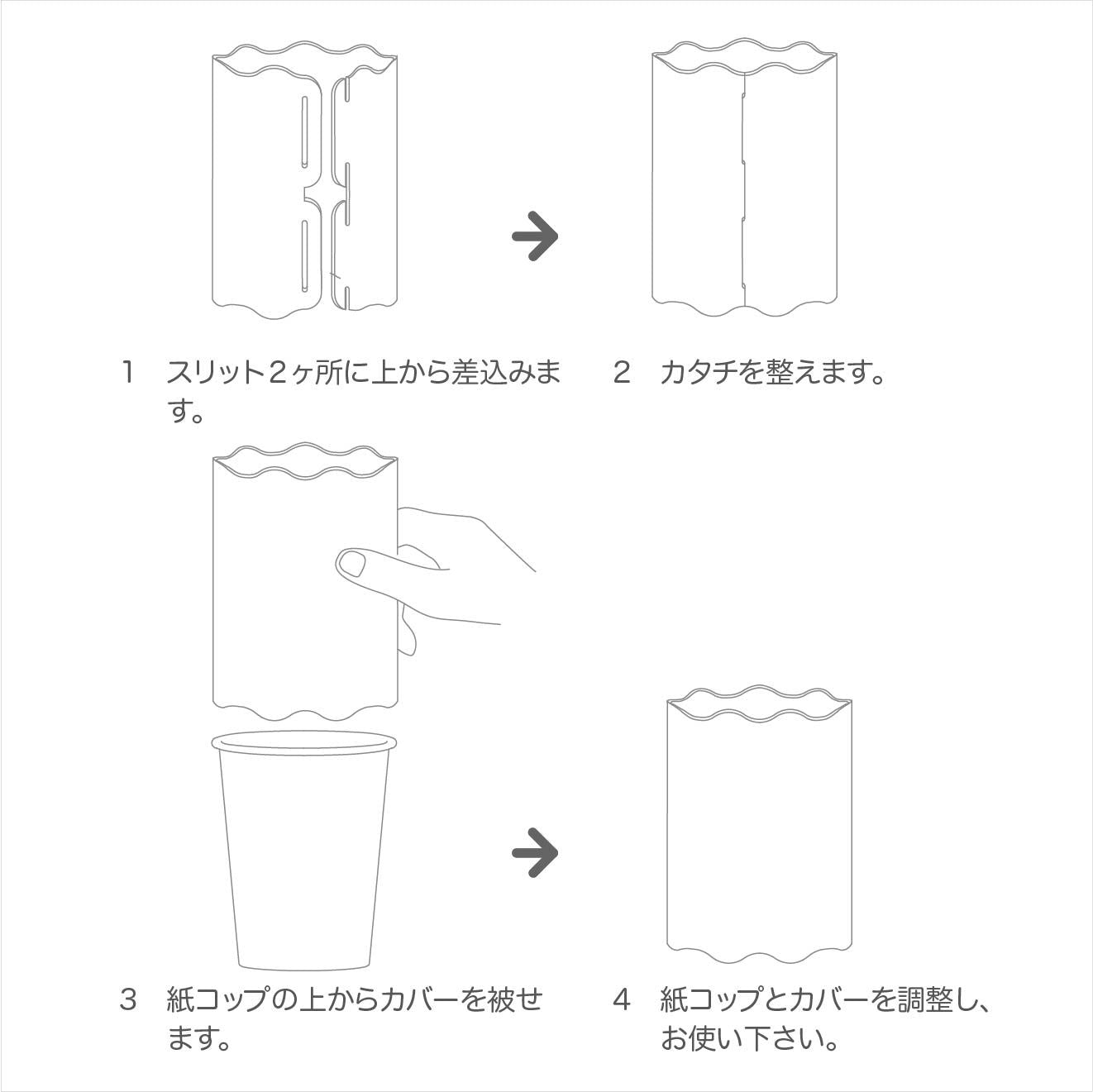 1　スリット２ヶ所に上から差込みます。

2　カタチを整えます。

3　紙コップの上からカバーを被せます。

4　紙コップとカバーを調整し、お使い下さい。