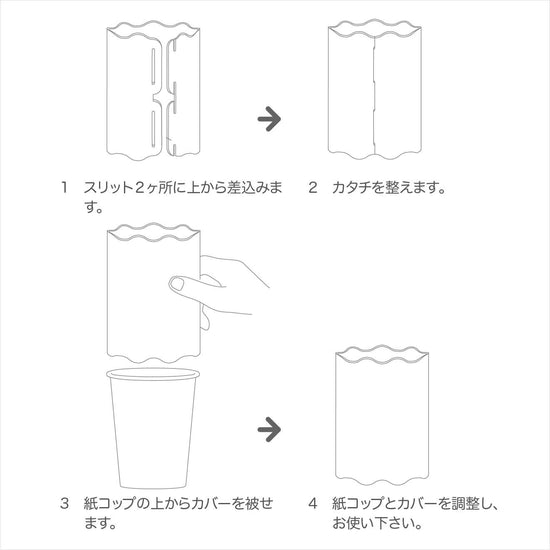 1　スリット２ヶ所に上から差込みます。

2　カタチを整えます。

3　紙コップの上からカバーを被せます。

4　紙コップとカバーを調整し、お使い下さい。